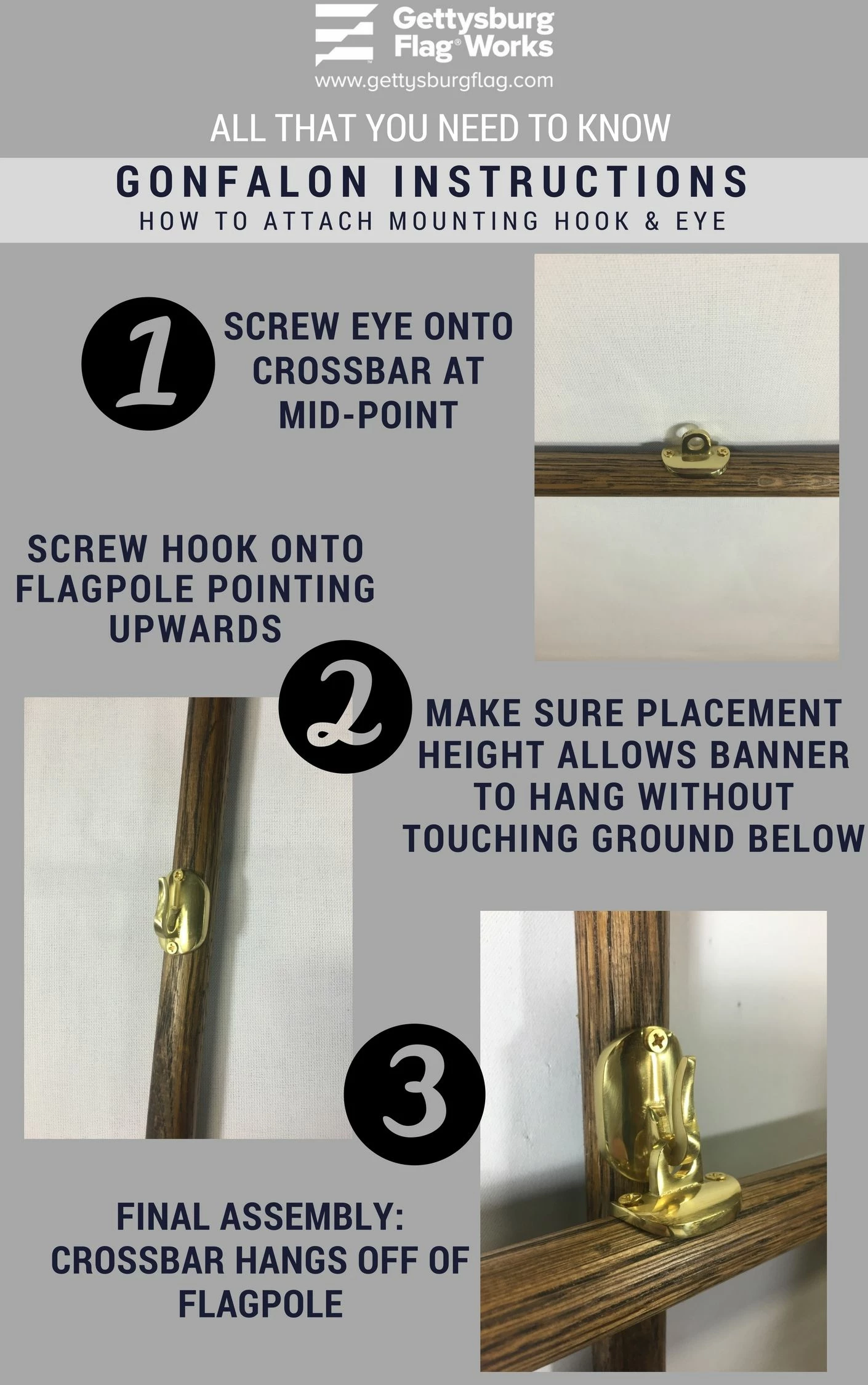 Gettysburg Flag® Works
www.gettysburgflag.com

ALL THAT YOU NEED TO KNOW

GONFALON INSTRUCTIONS
HOW TO ATTACH MOUNTING HOOK & EYE

1

SCREW EYE ONTO CROSSBAR AT MID-POINT

SCREW HOOK ONTO FLAGPOLE POINTING UPWARDS

2

MAKE SURE PLACEMENT HEIGHT ALLOWS BANNER TO HANG WITHOUT TOUCHING GROUND BELOW

3

FINAL ASSEMBLY: CROSSBAR HANGS OFF OF FLAGPOLE